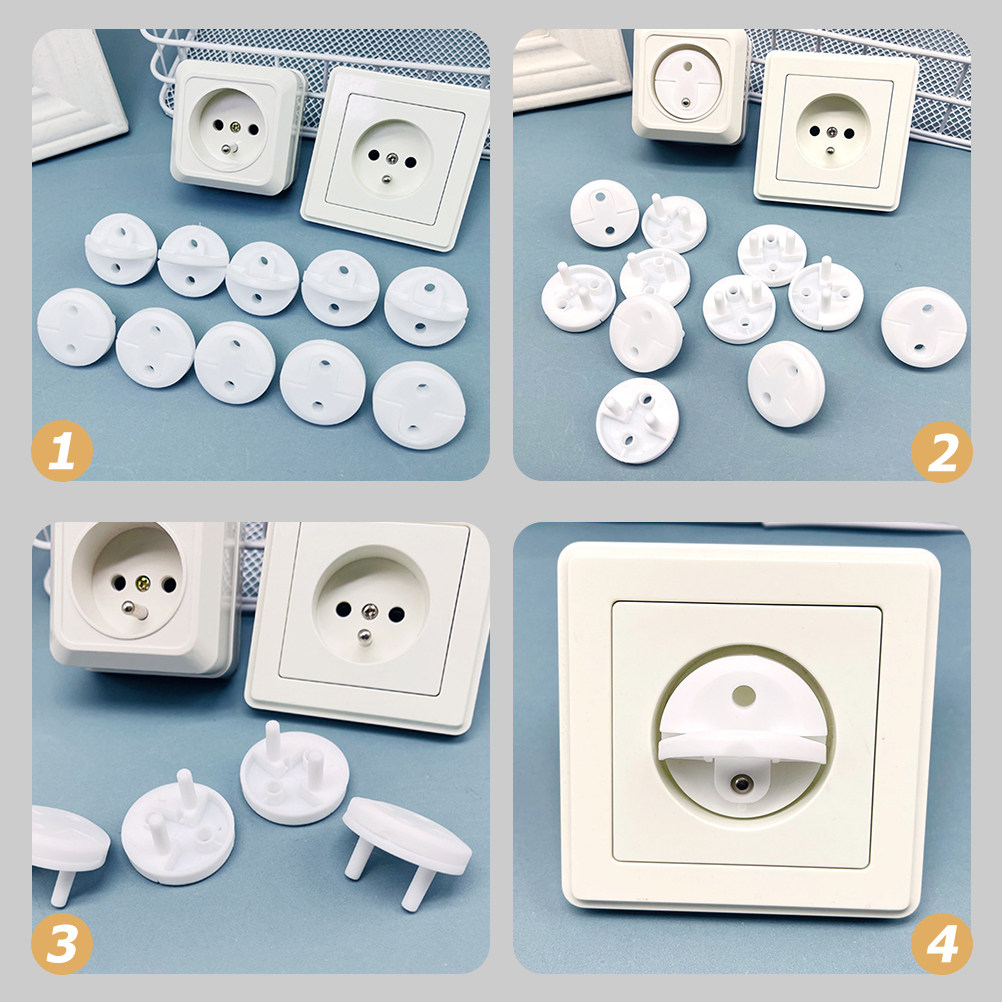 1

2

3

4